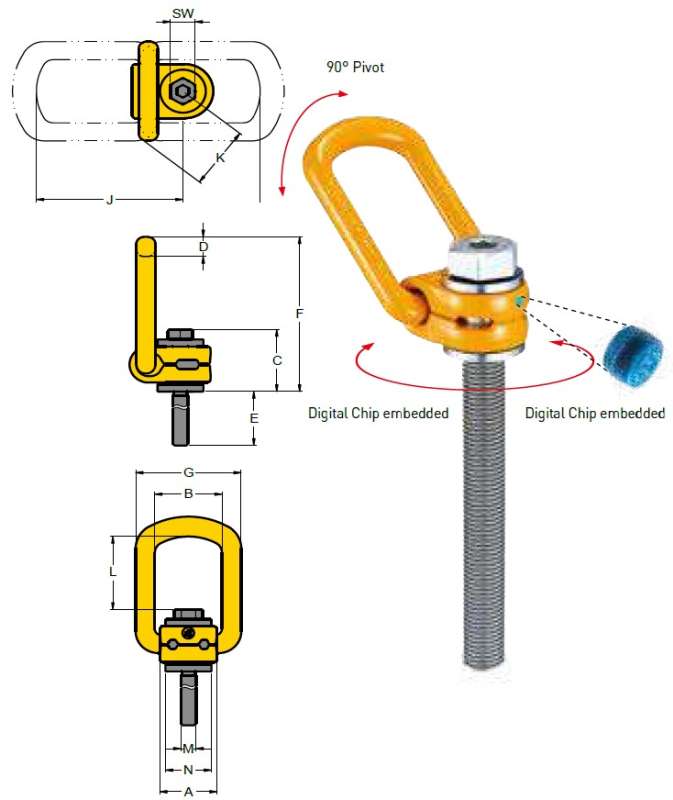 SW
K
J
90° Pivot
D
F
C
E
Digital Chip embedded
Digital Chip embedded
G
B
L
M
N
A