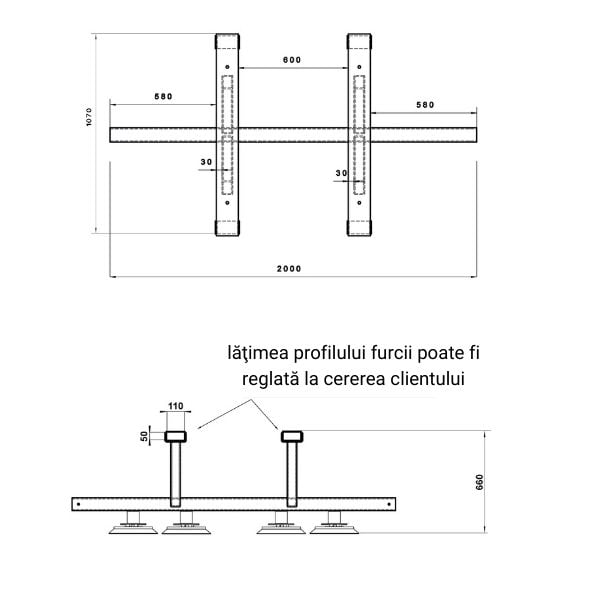 1070

600

580

580

30

30

2000

lăţimea profilului furcii poate fi reglată la cererea clientului

110

50

660